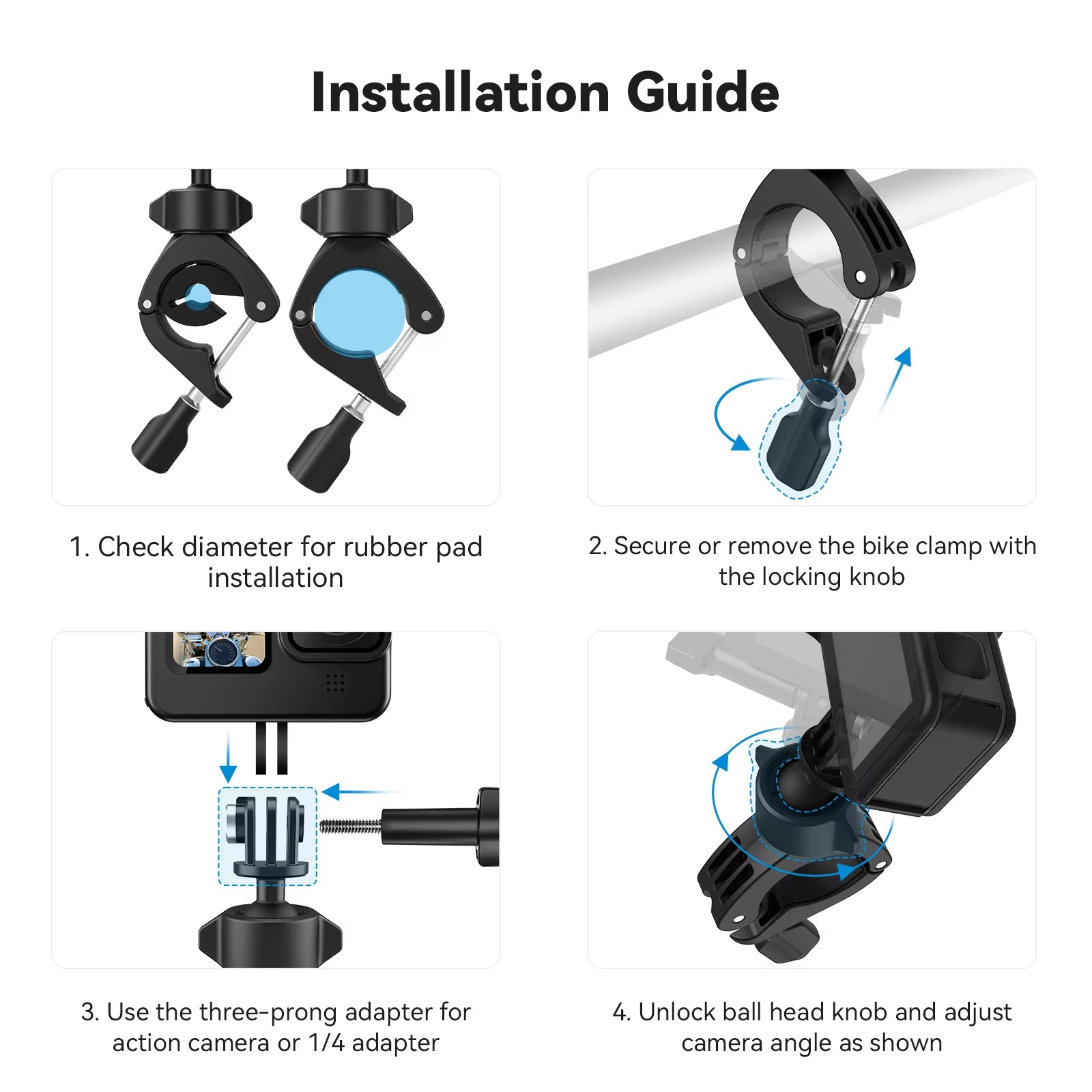 Installation Guide

1. Check diameter for rubber pad installation

2. Secure or remove the bike clamp with the locking knob

3. Use the three-prong adapter for action camera or 1/4 adapter

4. Unlock ball head knob and adjust camera angle as shown